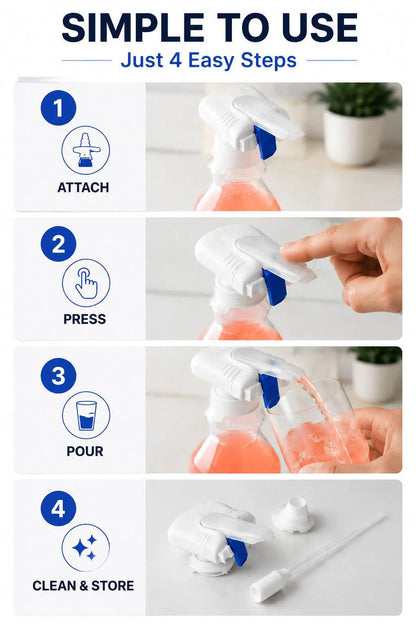 SIMPLE TO USE

Just 4 Easy Steps

1
ATTACH

2
PRESS

3
POUR

4
CLEAN & STORE