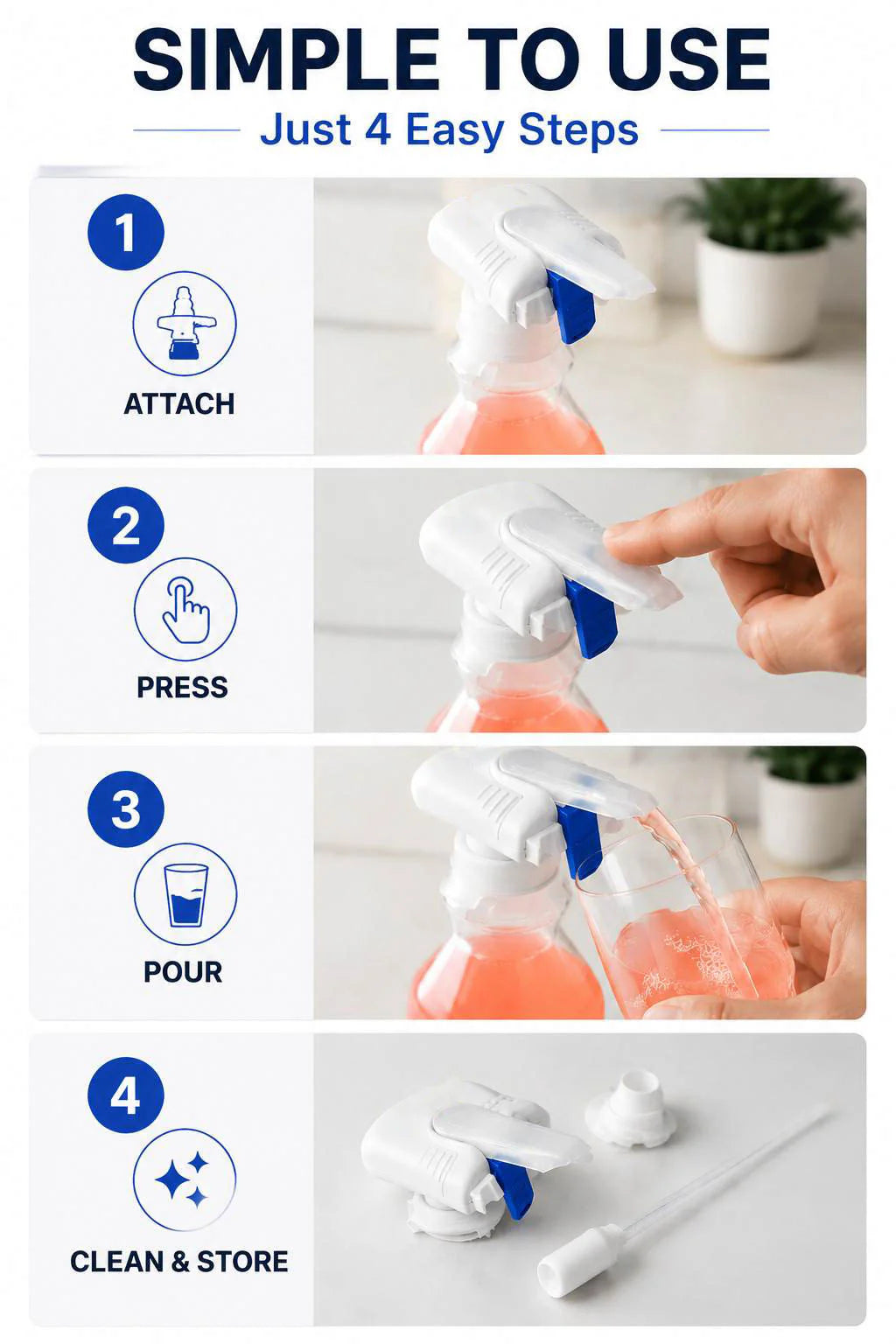 SIMPLE TO USE

Just 4 Easy Steps

1

ATTACH

2

PRESS

3

POUR

4

CLEAN & STORE