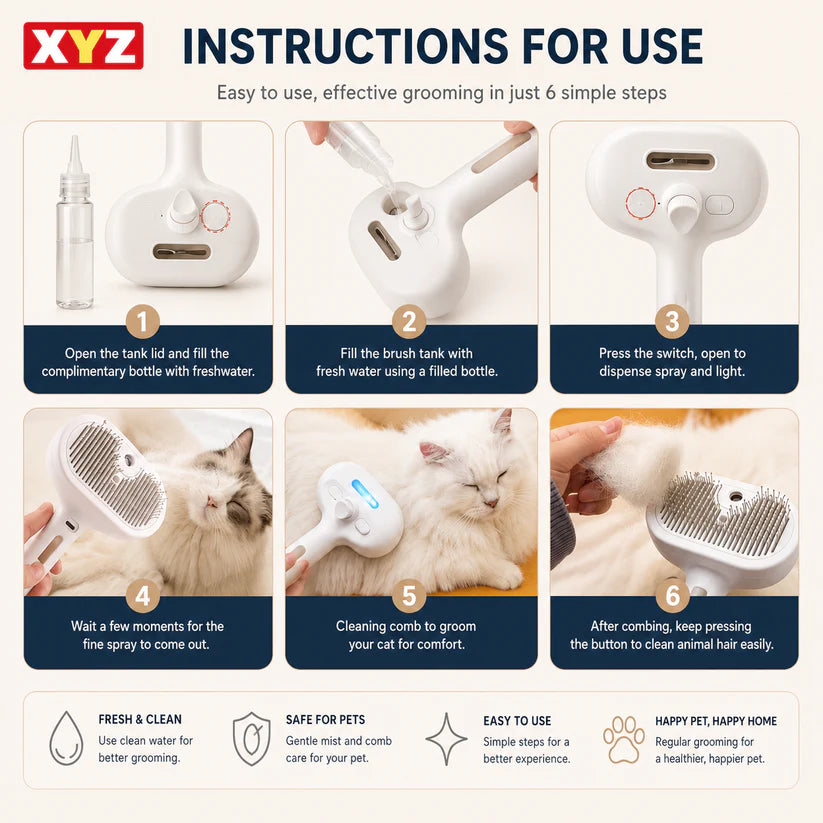 XYZ

INSTRUCTIONS FOR USE

Easy to use, effective grooming in just 6 simple steps

1
Open the tank lid and fill the complimentary bottle with freshwater.

2
Fill the brush tank with fresh water using a filled bottle.

3
Press the switch, open to dispense spray and light.

4
Wait a few moments for the fine spray to come out.

5
Cleaning comb to groom your cat for comfort.

6
After combing, keep pressing the button to clean animal hair easily.

FRESH & CLEAN
Use clean water for better grooming.

SAFE FOR PETS
Gentle mist and comb care for your pet.

EASY TO USE
Simple steps for a better experience.

HAPPY PET, HAPPY HOME
Regular grooming for a healthier, happier pet.